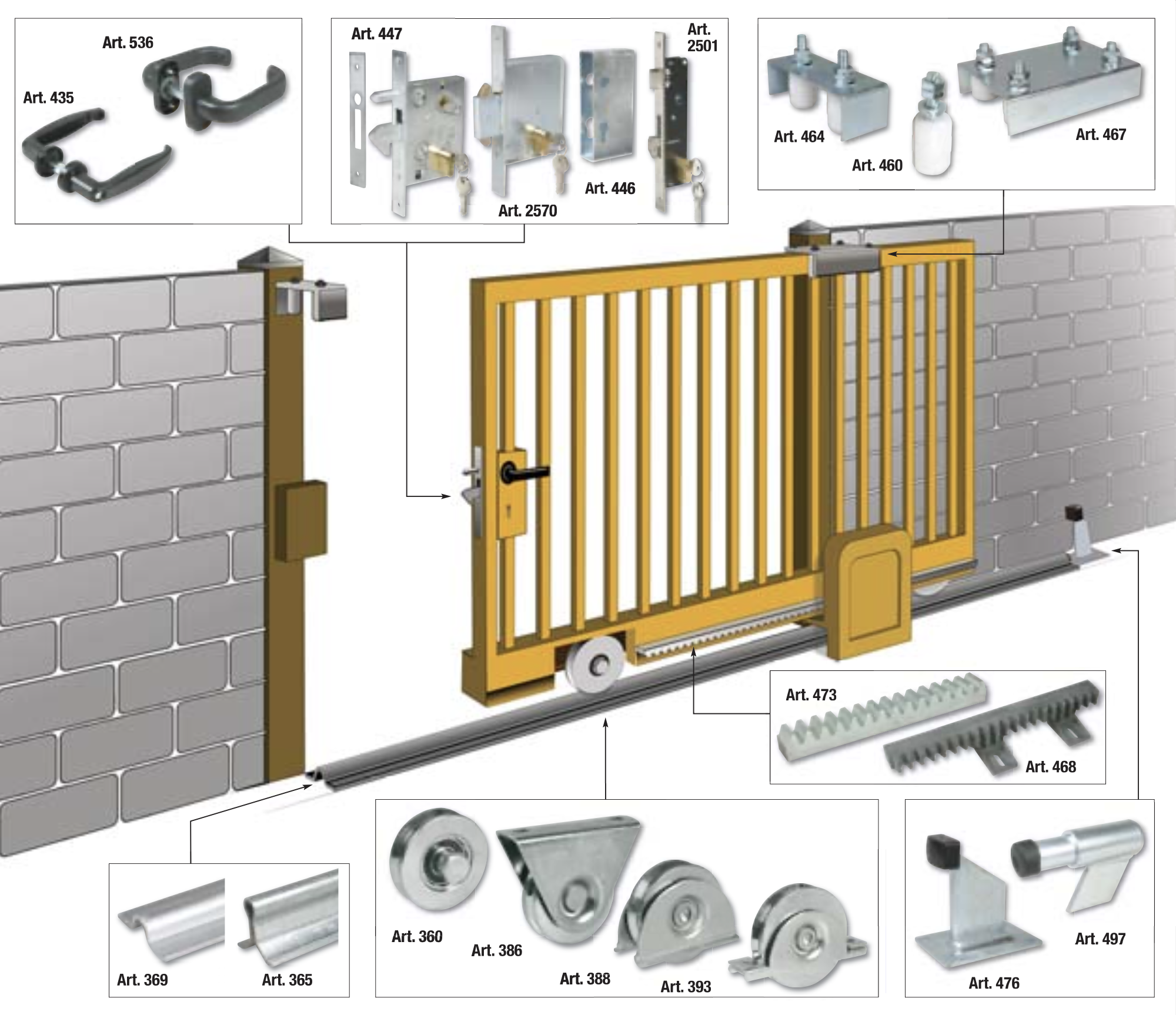 Art. 536

Art. 435

Art. 447

Art. 2501

Art. 446

Art. 2570

Art. 464

Art. 460

Art. 467

Art. 473

Art. 468

Art. 369

Art. 365

Art. 360

Art. 386

Art. 388

Art. 393

Art. 476

Art. 497